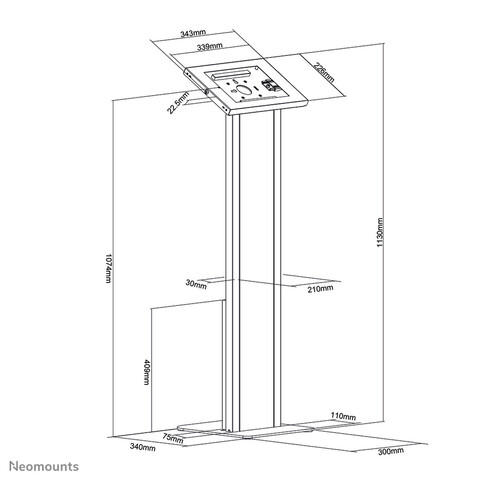 343mm
339mm
226mm
22.5mm
1074mm
1130mm
30mm
210mm
409mm
110mm
75mm
340mm
300mm
Neomounts