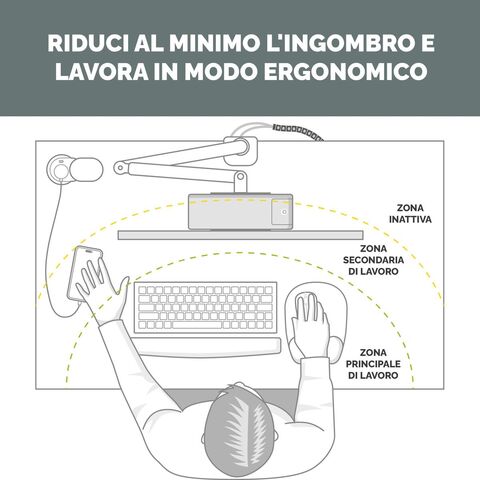 RIDUCI AL MINIMO L'INGOMBRO E LAVORA IN MODO ERGONOMICO

ZONA INATTIVA

ZONA SECONDARIA DI LAVORO

ZONA PRINCIPALE DI LAVORO